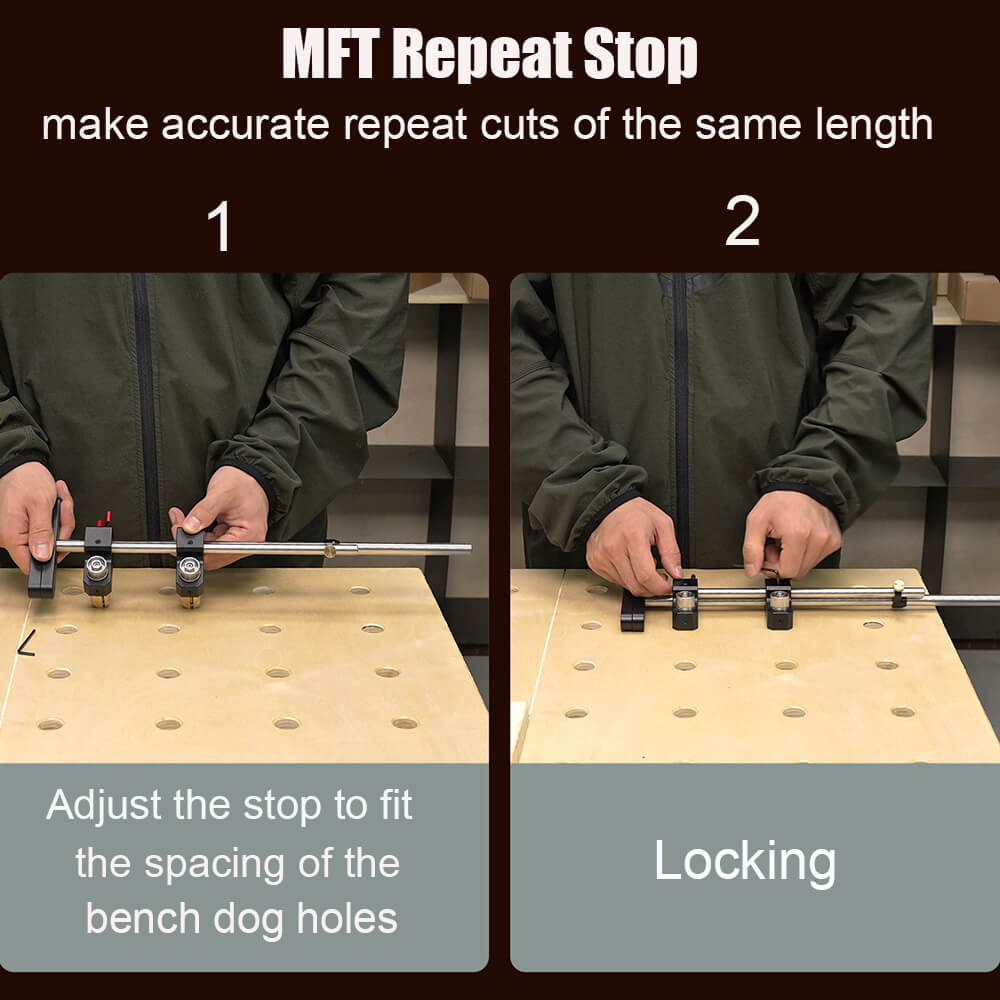 MFT Repeat Stop

make accurate repeat cuts of the same length

1

Adjust the stop to fit the spacing of the bench dog holes

2

Locking